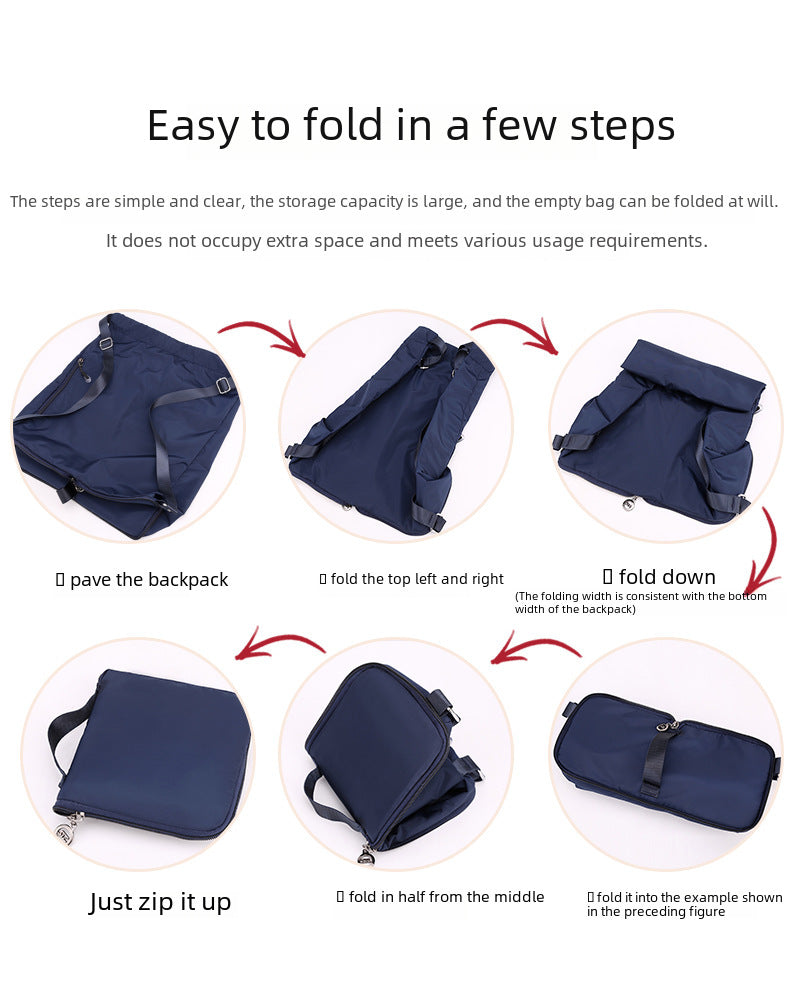 Easy to fold in a few steps

The steps are simple and clear, the storage capacity is large, and the empty bag can be folded at will.

It does not occupy extra space and meets various usage requirements.

▯ pave the backpack

▯ fold the top left and right

▯ fold down
(The folding width is consistent with the bottom width of the backpack)

Just zip it up

▯ fold in half from the middle

▯ fold it into the example shown in the preceding figure